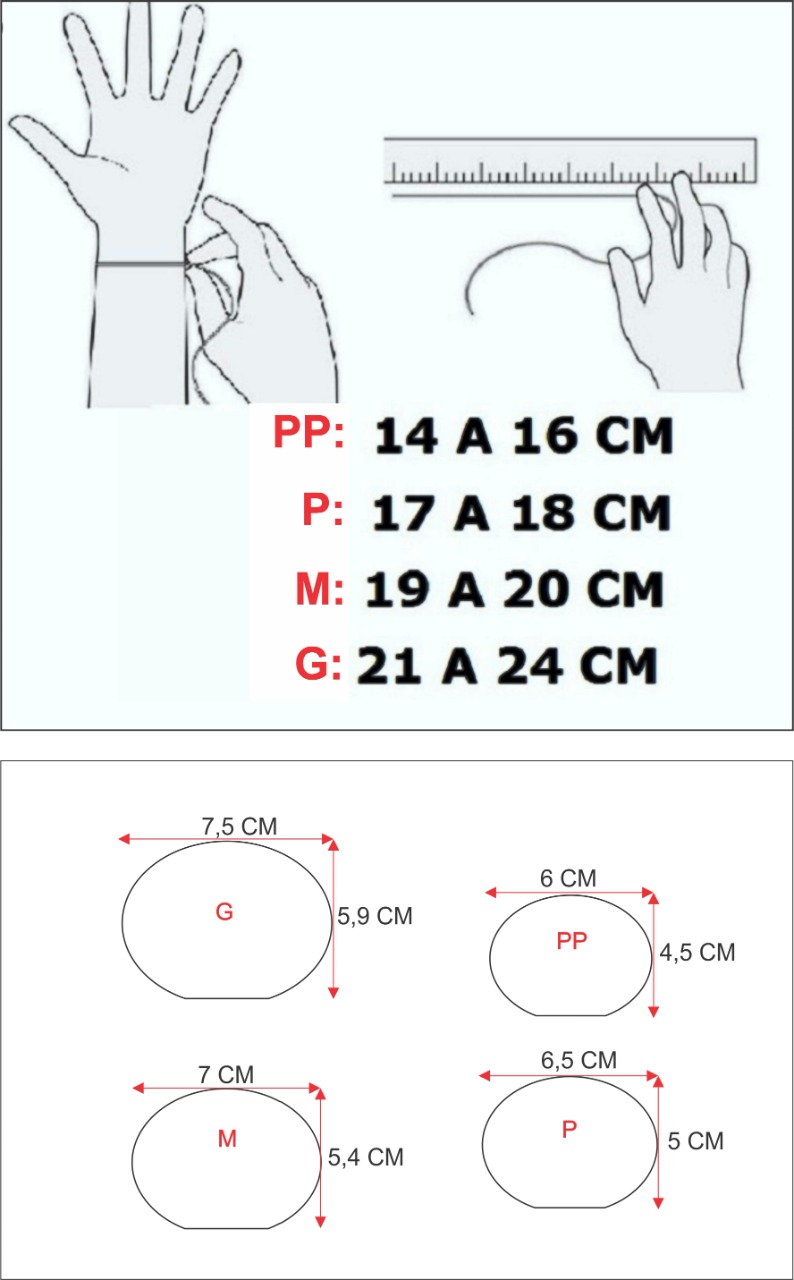 PP: 14 A 16 CM
P: 17 A 18 CM
M: 19 A 20 CM
G: 21 A 24 CM

7,5 CM
G
5,9 CM

6 CM
PP
4,5 CM

7 CM
M
5,4 CM

6,5 CM
P
5 CM